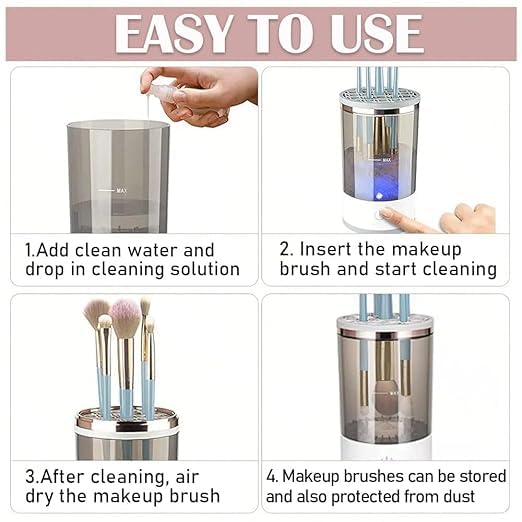 EASY TO USE

MAX

1.Add clean water and drop in cleaning solution

MAX

2. Insert the makeup brush and start cleaning

3.After cleaning, air dry the makeup brush

MAX

4. Makeup brushes can be stored and also protected from dust