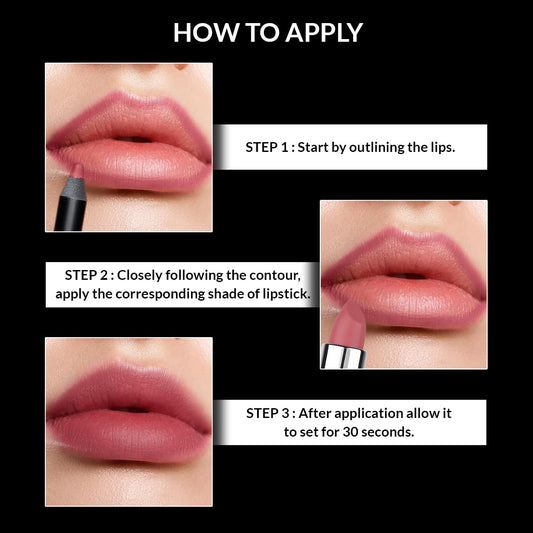 HOW TO APPLY

STEP 1 : Start by outlining the lips.

STEP 2 : Closely following the contour, apply the corresponding shade of lipstick.

STEP 3 : After application allow it to set for 30 seconds.