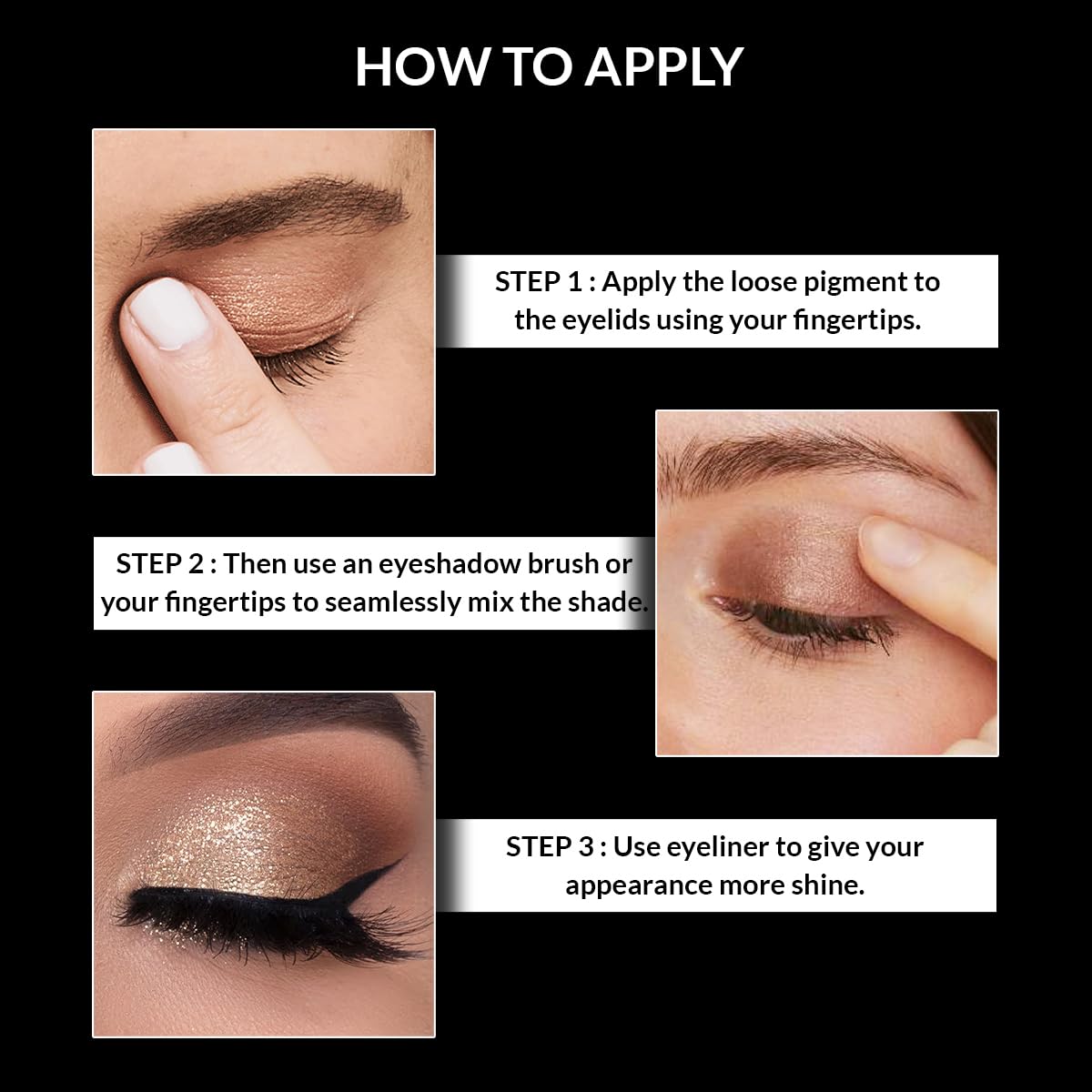 HOW TO APPLY

STEP 1 : Apply the loose pigment to the eyelids using your fingertips.

STEP 2 : Then use an eyeshadow brush or your fingertips to seamlessly mix the shade.

STEP 3 : Use eyeliner to give your appearance more shine.