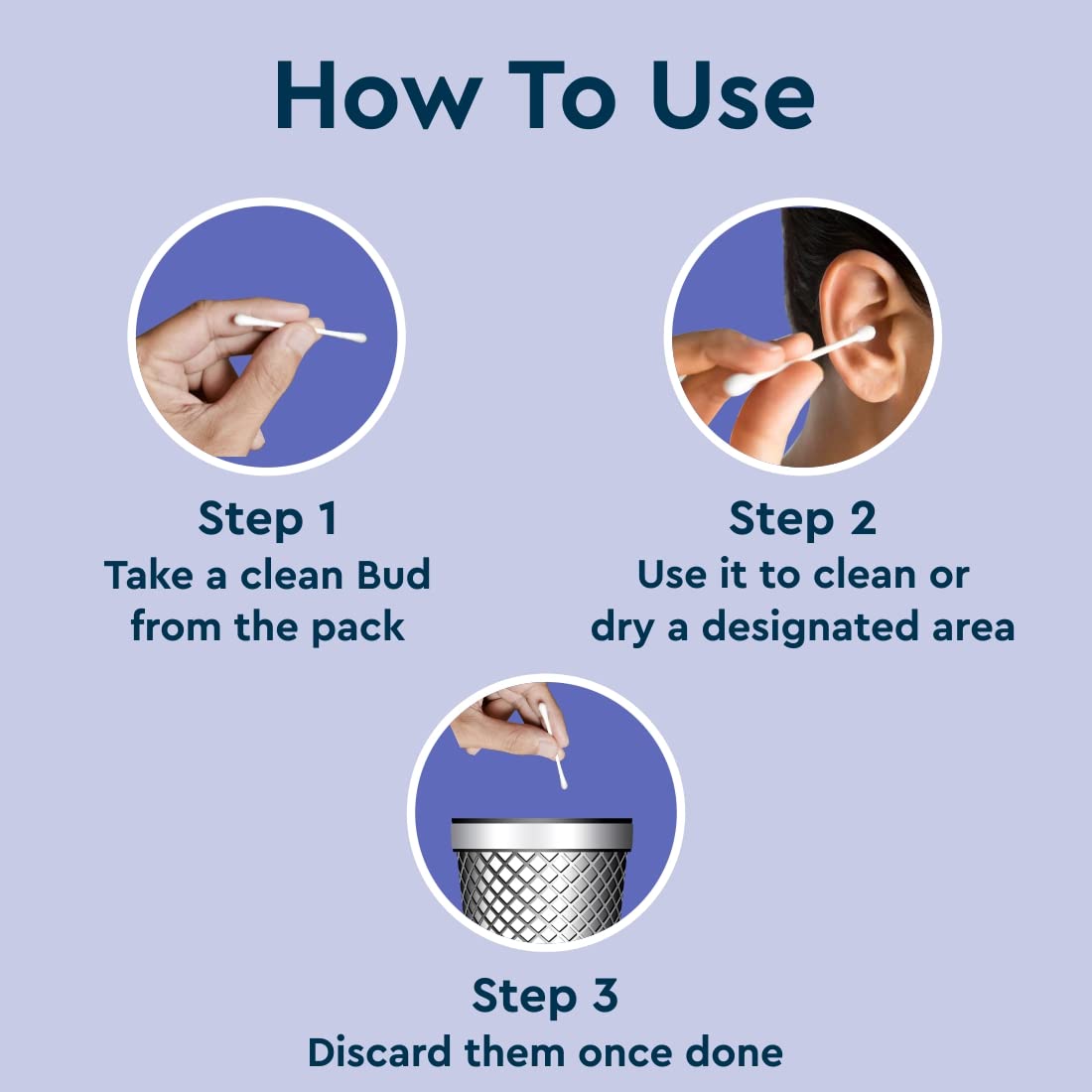 How To Use

Step 1
Take a clean Bud from the pack

Step 2
Use it to clean or dry a designated area

Step 3
Discard them once done