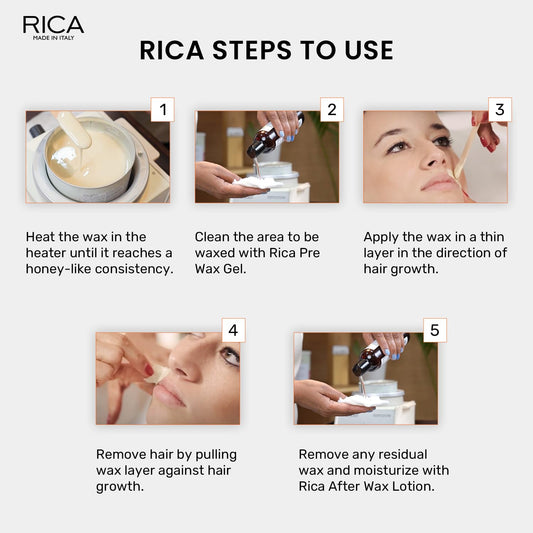 RICA
MADE IN ITALY

RICA STEPS TO USE

1

Heat the wax in the heater until it reaches a honey-like consistency.

2

Clean the area to be waxed with Rica Pre Wax Gel.

3

Apply the wax in a thin layer in the direction of hair growth.

4

Remove hair by pulling wax layer against hair growth.

5

Remove any residual wax and moisturize with Rica After Wax Lotion.