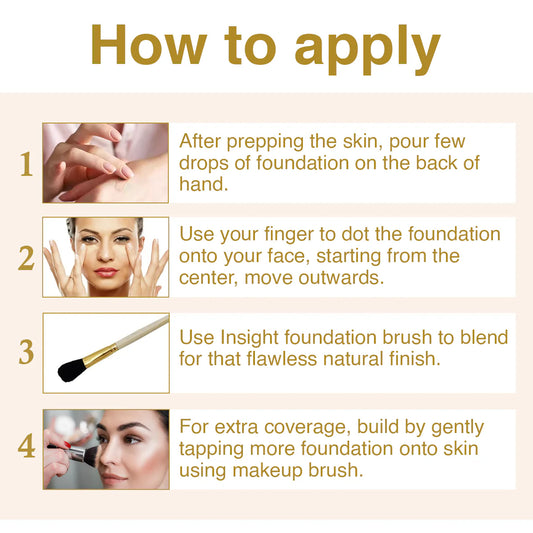 How to apply

1 After prepping the skin, pour few drops of foundation on the back of hand.

2 Use your finger to dot the foundation onto your face, starting from the center, move outwards.

3 Use Insight foundation brush to blend for that flawless natural finish.

4 For extra coverage, build by gently tapping more foundation onto skin using makeup brush.