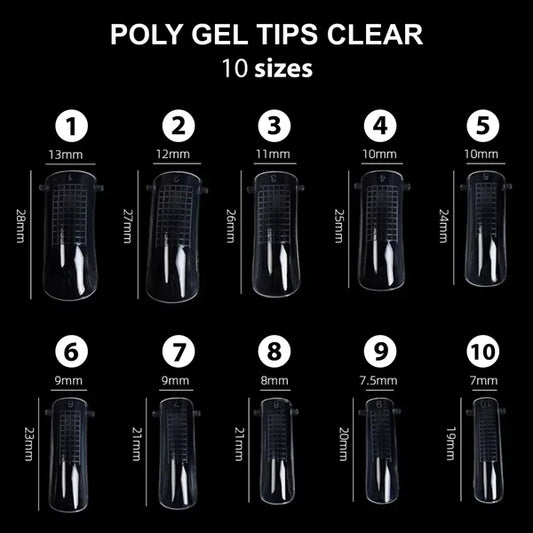 POLY GEL TIPS CLEAR
10 sizes

1
13mm
28mm

2
12mm
27mm

3
11mm
26mm

4
10mm
25mm

5
10mm
24mm

6
9mm
23mm

7
9mm
21mm

8
8mm
21mm

9
7.5mm
20mm

10
7mm
19mm