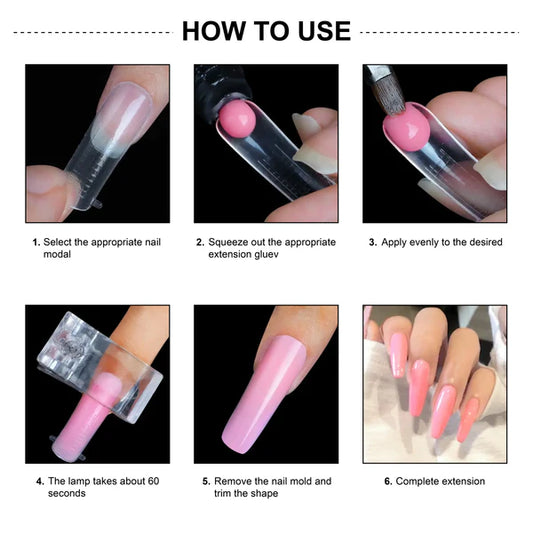 HOW TO USE

1. Select the appropriate nail modal

2. Squeeze out the appropriate extension gluev

3. Apply evenly to the desired

4. The lamp takes about 60 seconds

5. Remove the nail mold and trim the shape

6. Complete extension