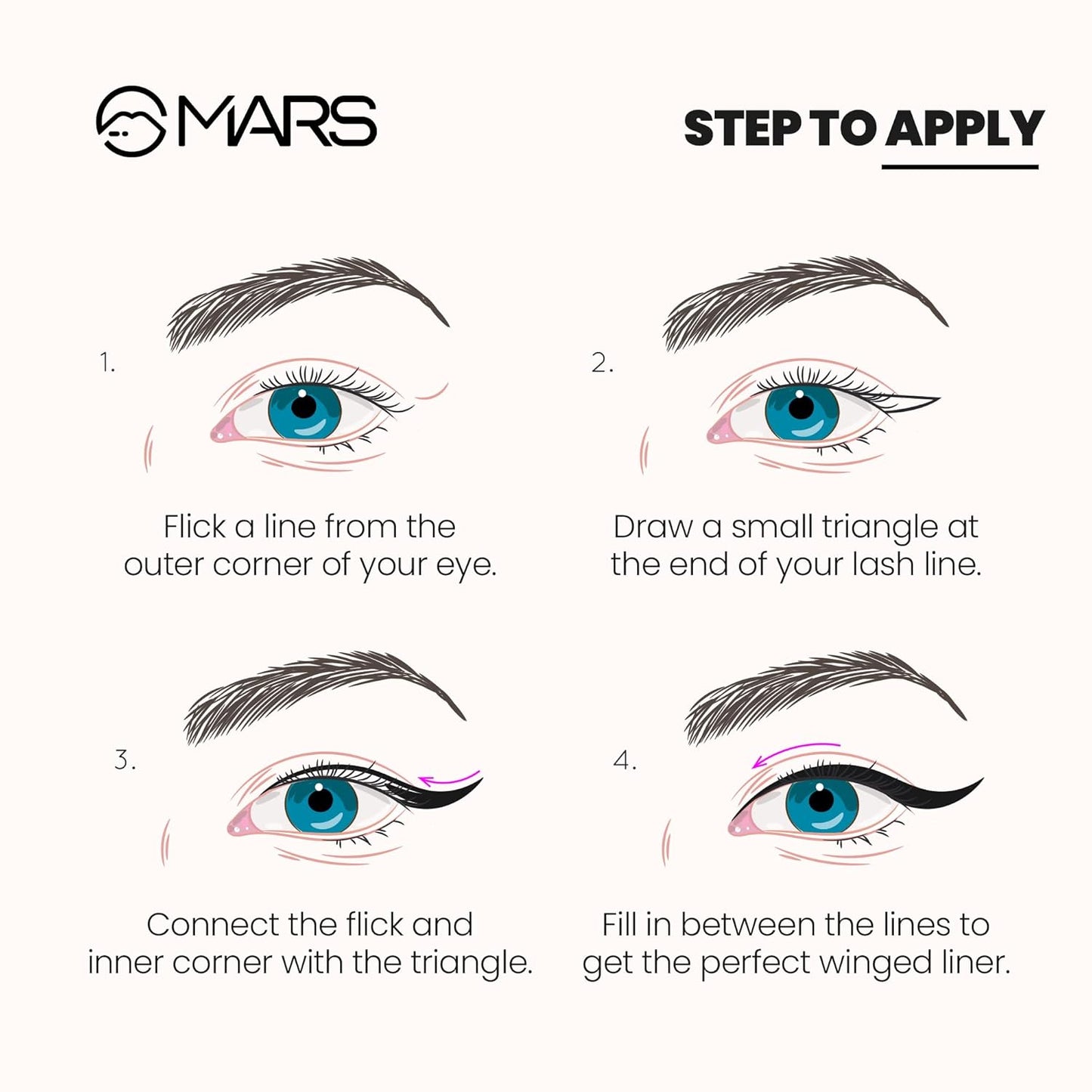 MARS

STEP TO APPLY

1.

Flick a line from the outer corner of your eye.

2.

Draw a small triangle at the end of your lash line.

3.

Connect the flick and inner corner with the triangle.

4.

Fill in between the lines to get the perfect winged liner.