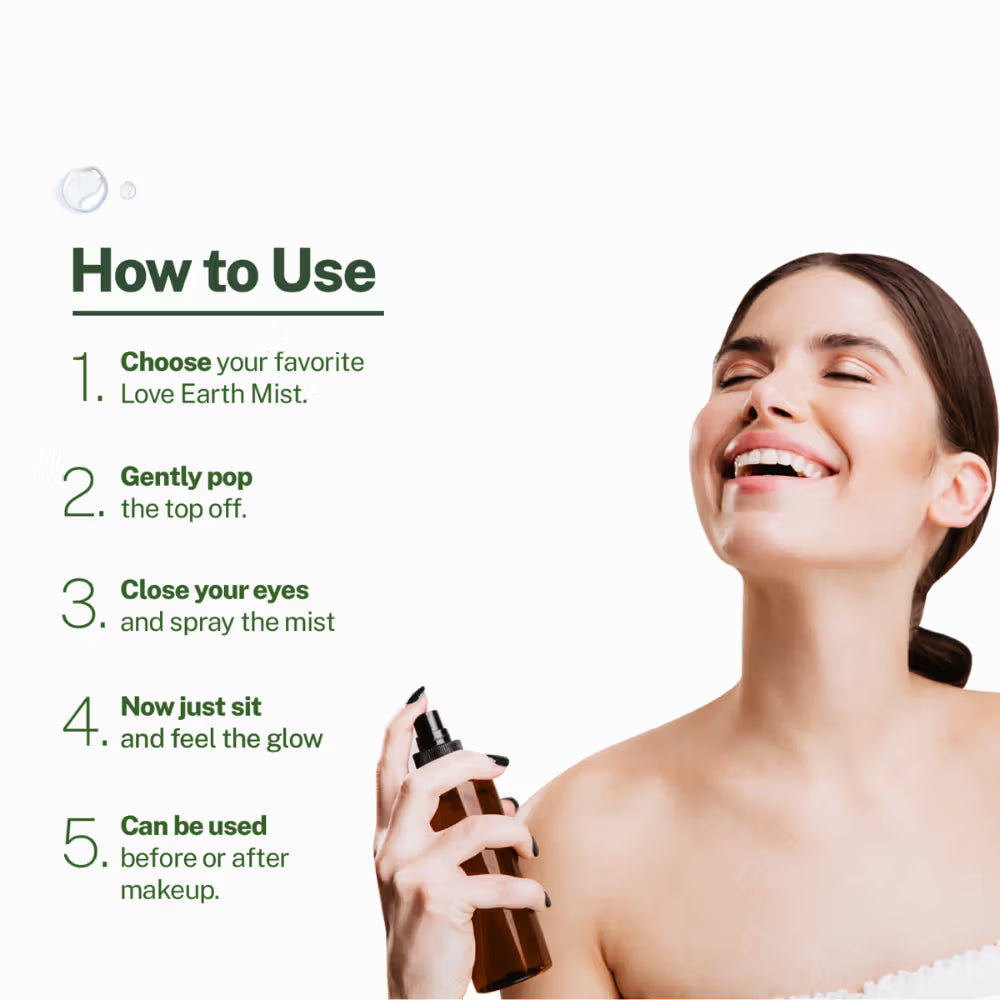 How to Use

1. Choose your favorite Love Earth Mist.

2. Gently pop the top off.

3. Close your eyes and spray the mist

4. Now just sit and feel the glow

5. Can be used before or after makeup.