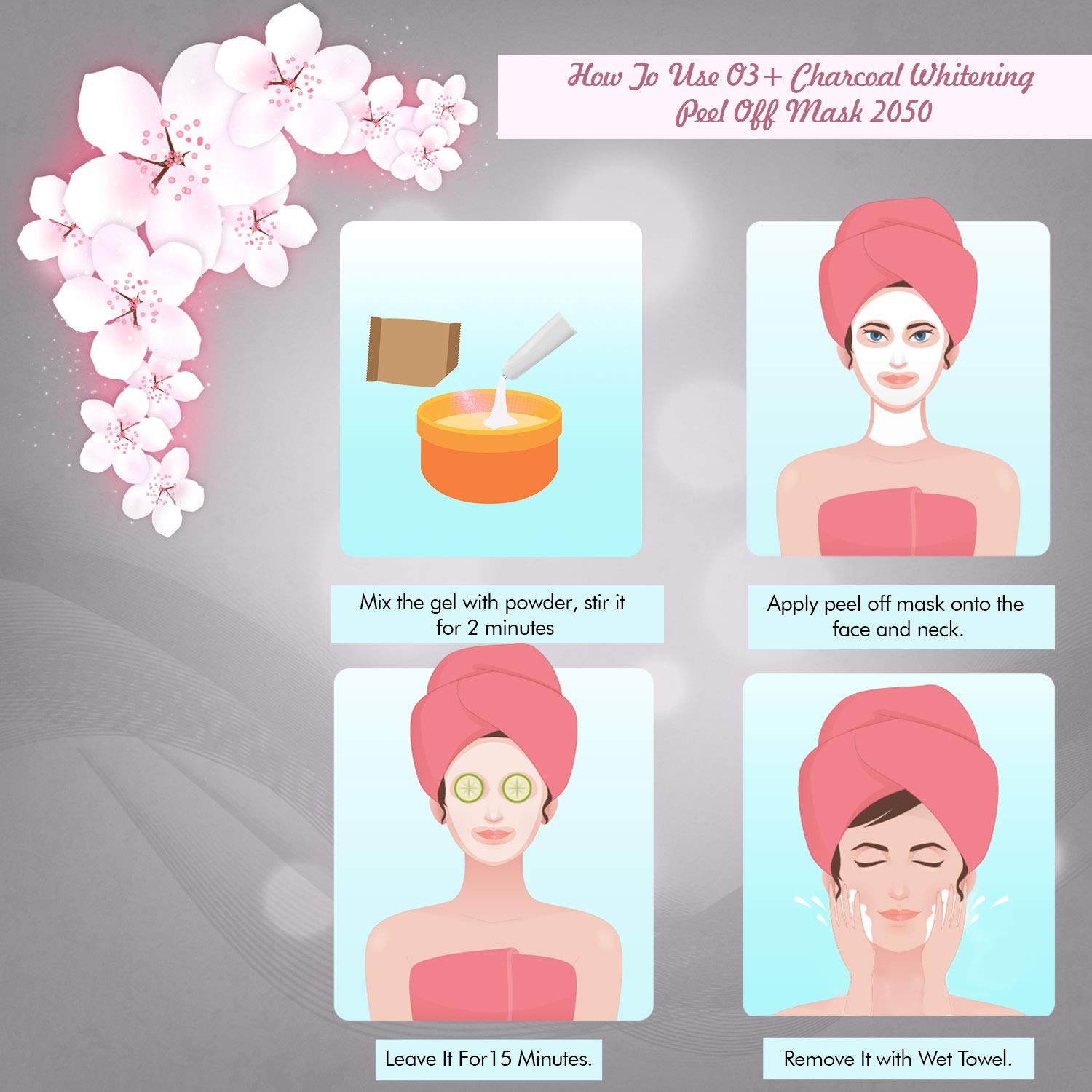 How To Use O3+ Charcoal Whitening Peel Off Mask 2050

Mix the gel with powder, stir it for 2 minutes

Apply peel off mask onto the face and neck.

Leave It For15 Minutes.

Remove It with Wet Towel.