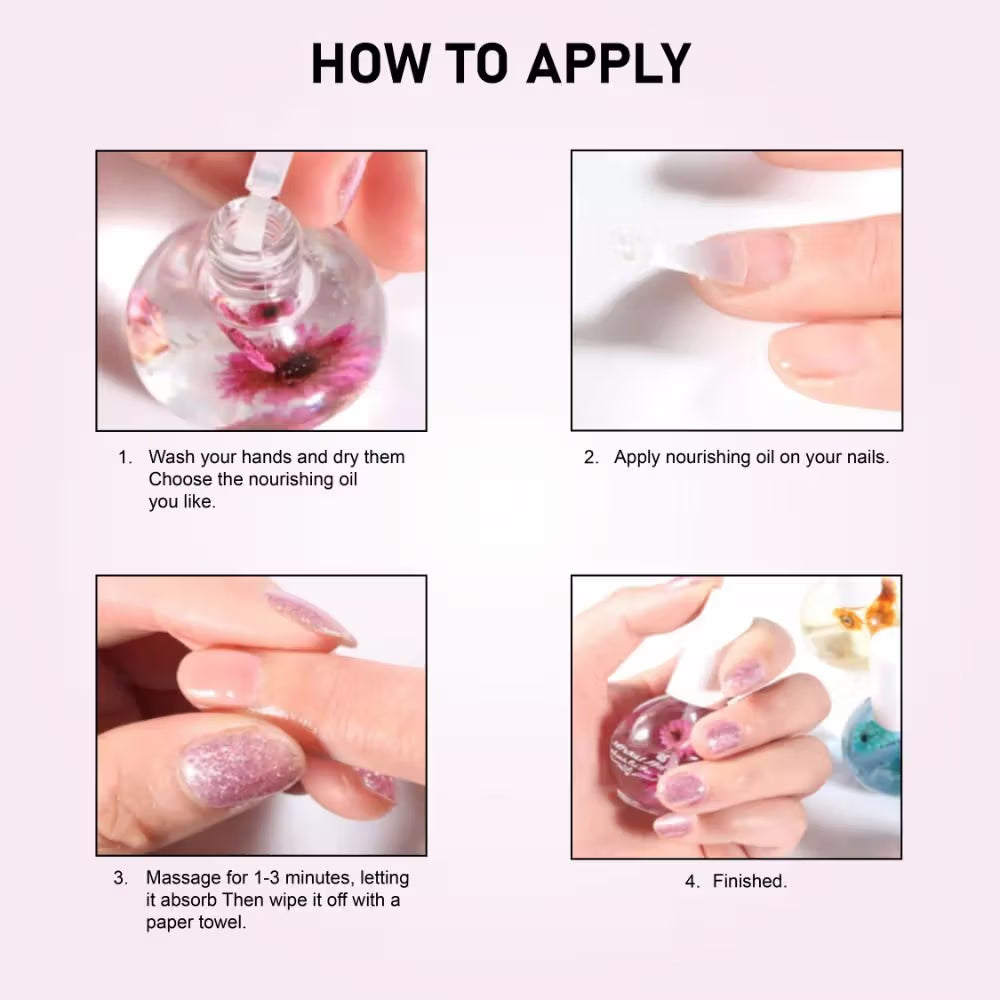 HOW TO APPLY

1. Wash your hands and dry them Choose the nourishing oil you like.

2. Apply nourishing oil on your nails.

3. Massage for 1-3 minutes, letting it absorb Then wipe it off with a paper towel.

4. Finished.