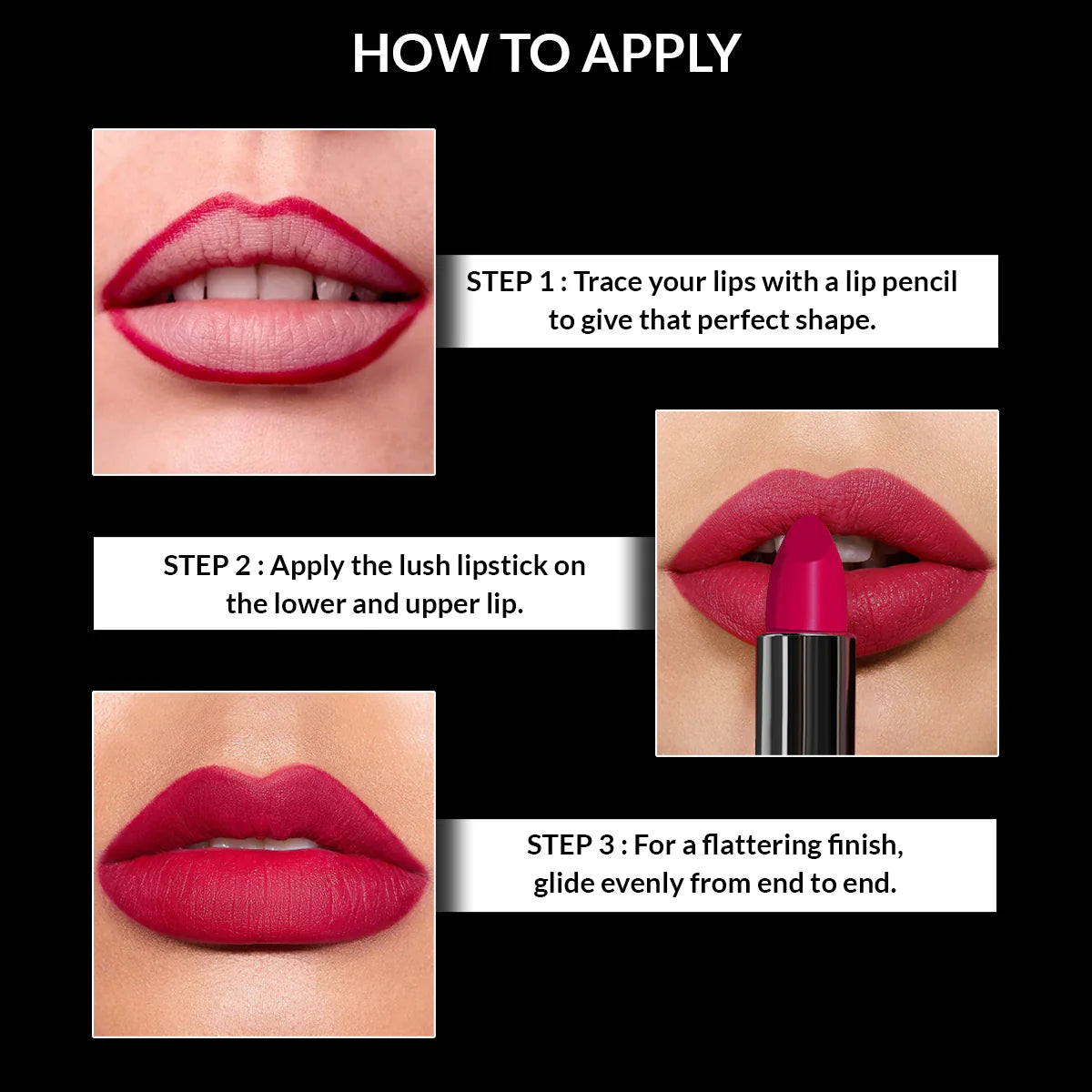 HOW TO APPLY

STEP 1 : Trace your lips with a lip pencil to give that perfect shape.

STEP 2 : Apply the lush lipstick on the lower and upper lip.

STEP 3 : For a flattering finish, glide evenly from end to end.