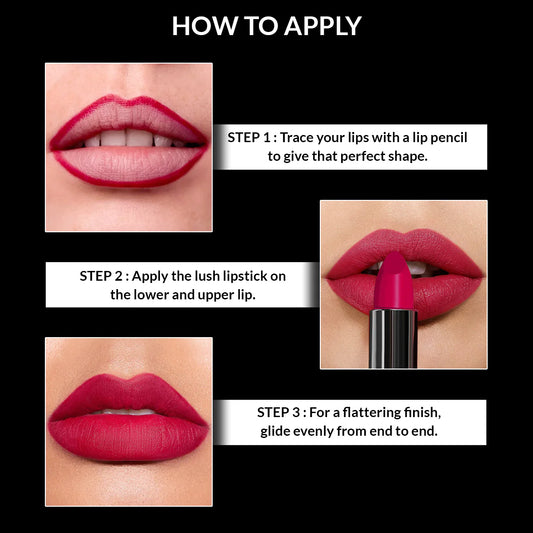 HOW TO APPLY

STEP 1 : Trace your lips with a lip pencil to give that perfect shape.

STEP 2 : Apply the lush lipstick on the lower and upper lip.

STEP 3 : For a flattering finish, glide evenly from end to end.