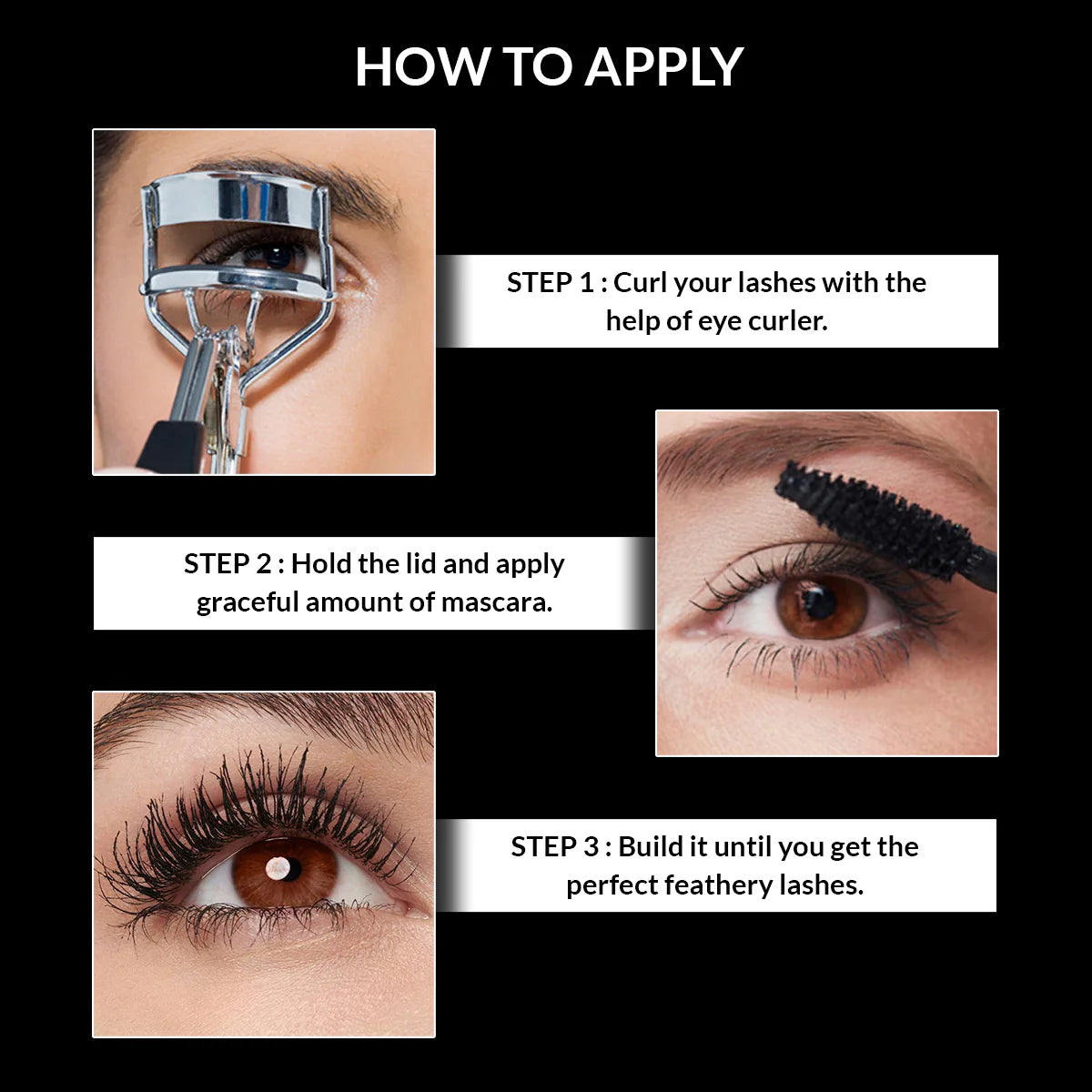 HOW TO APPLY

STEP 1 : Curl your lashes with the help of eye curler.

STEP 2 : Hold the lid and apply graceful amount of mascara.

STEP 3 : Build it until you get the perfect feathery lashes.