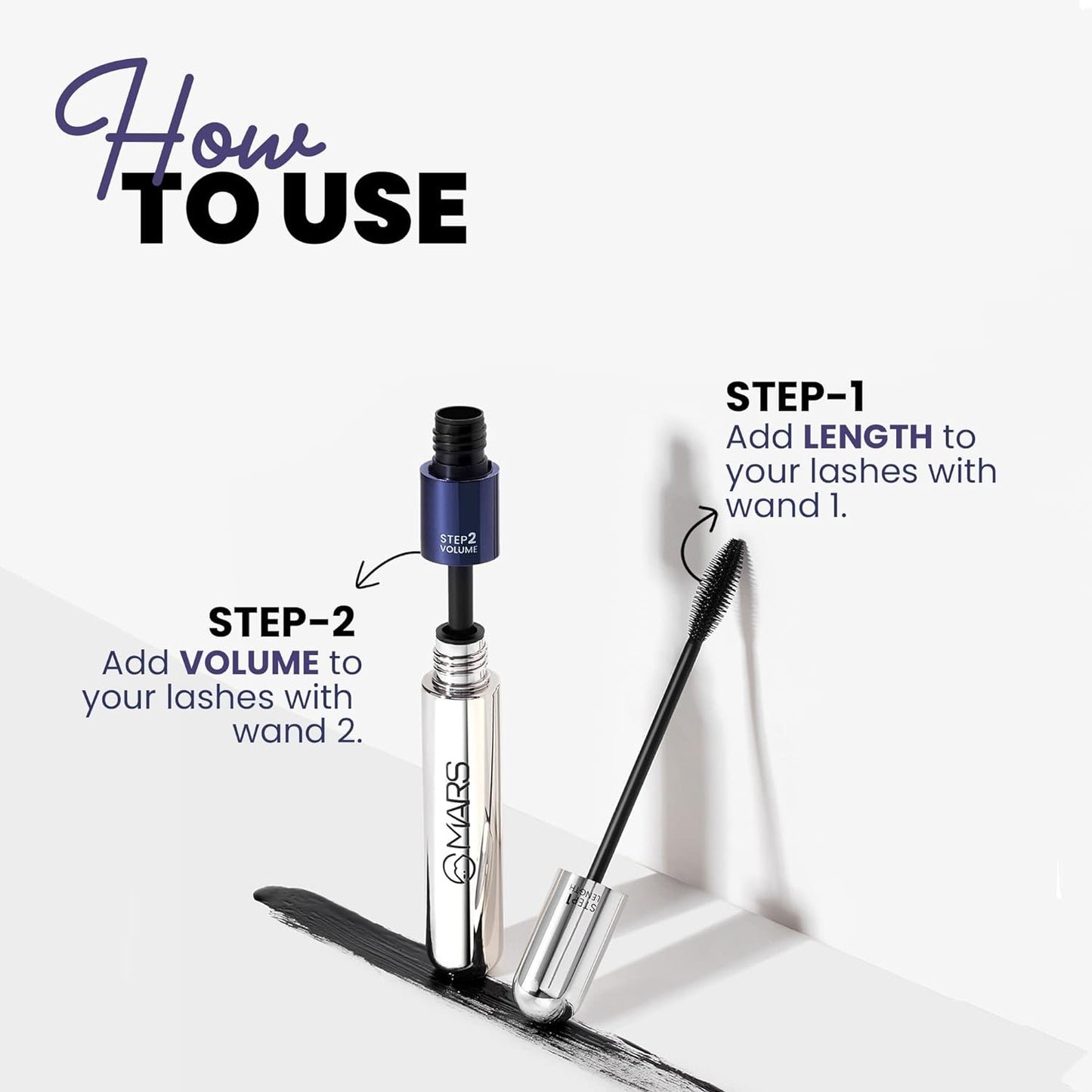 How
TO USE

STEP-1
Add LENGTH to your lashes with wand 1.

STEP2
VOLUME

STEP-2
Add VOLUME to your lashes with wand 2.

MARS

STEP1
LENGTH