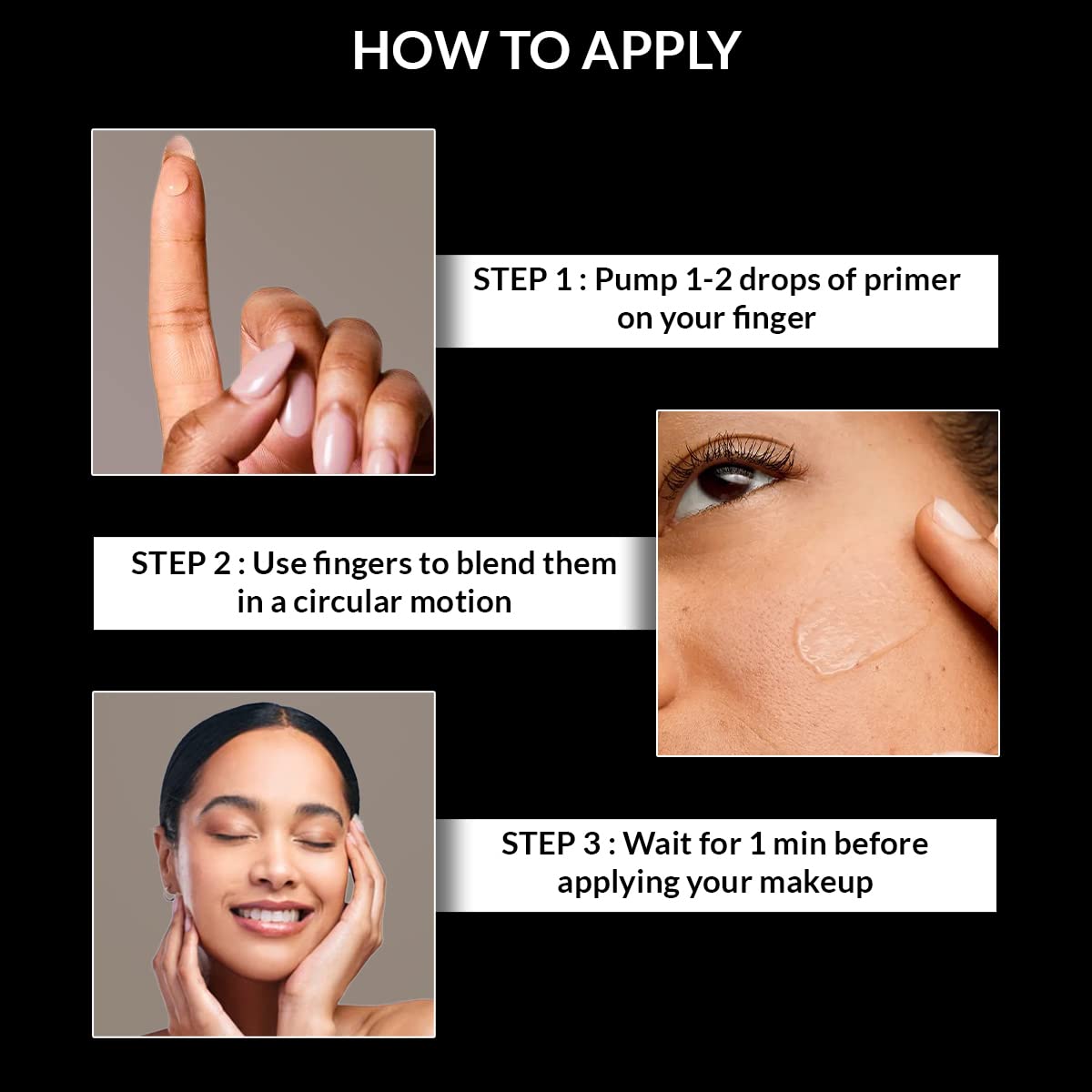 HOW TO APPLY

STEP 1 : Pump 1-2 drops of primer on your finger

STEP 2 : Use fingers to blend them in a circular motion

STEP 3 : Wait for 1 min before applying your makeup