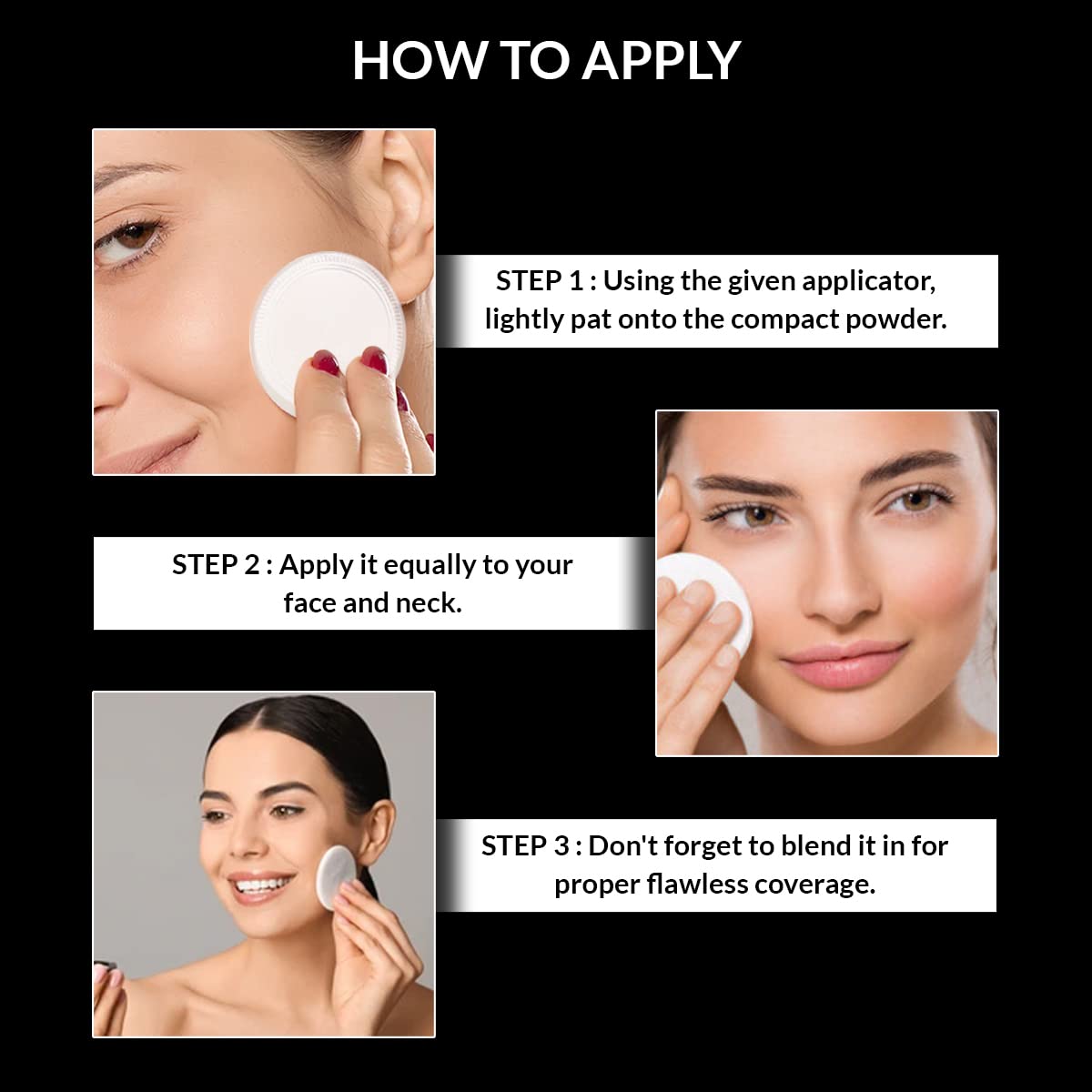 HOW TO APPLY

STEP 1 : Using the given applicator, lightly pat onto the compact powder.

STEP 2 : Apply it equally to your face and neck.

STEP 3 : Don't forget to blend it in for proper flawless coverage.