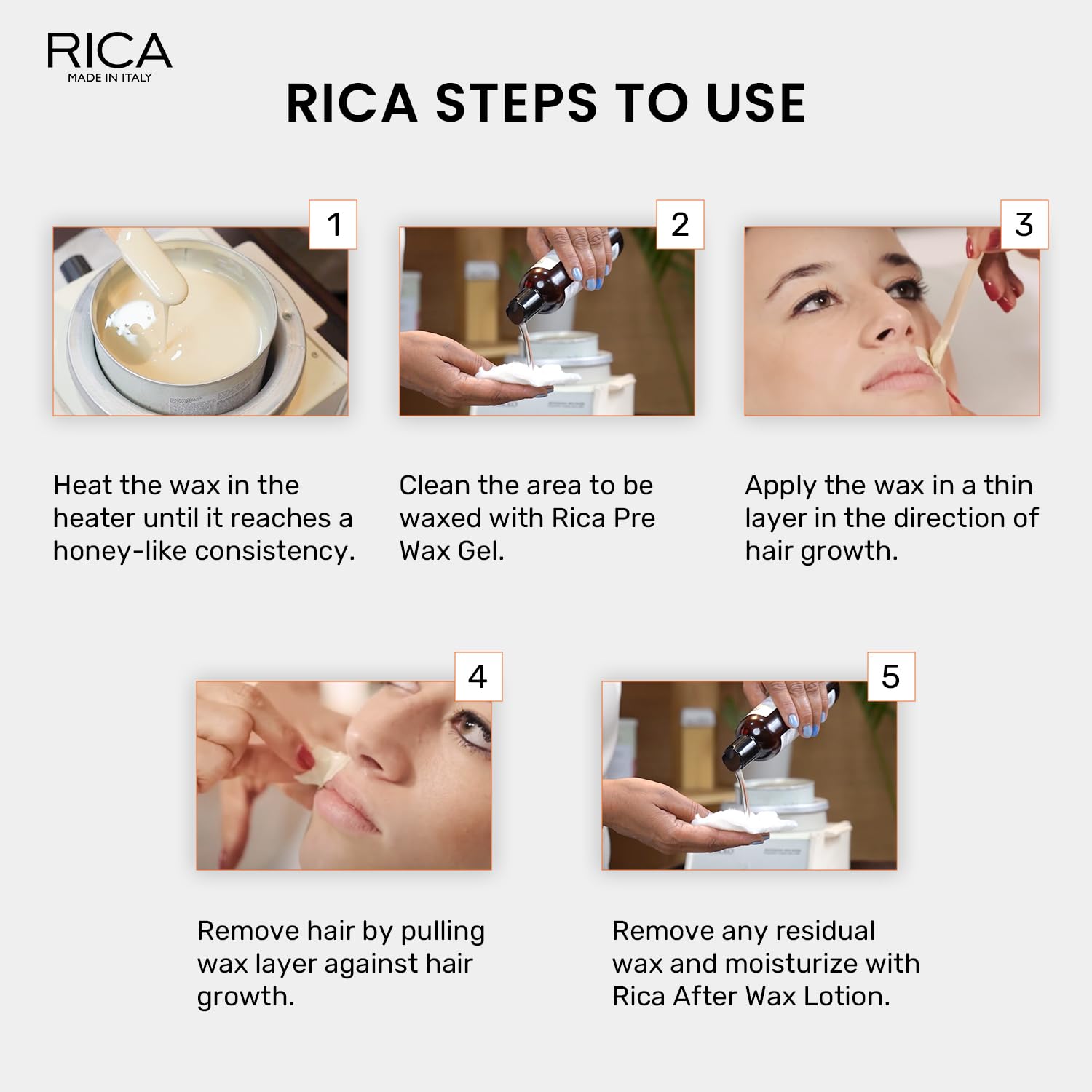 RICA
MADE IN ITALY

RICA STEPS TO USE

1

Heat the wax in the heater until it reaches a honey-like consistency.

2

Clean the area to be waxed with Rica Pre Wax Gel.

3

Apply the wax in a thin layer in the direction of hair growth.

4

Remove hair by pulling wax layer against hair growth.

5

Remove any residual wax and moisturize with Rica After Wax Lotion.