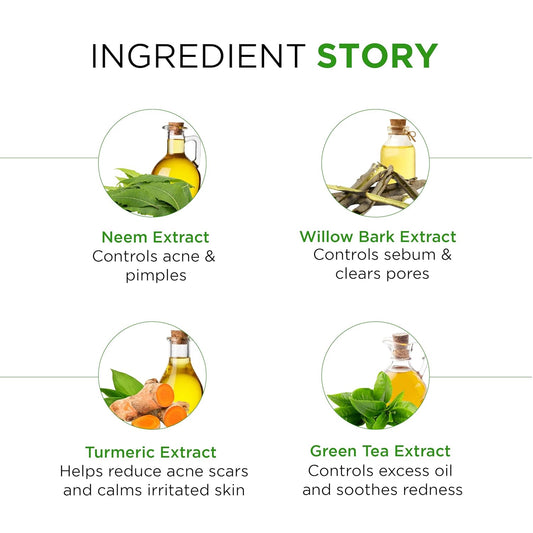 INGREDIENT STORY

Neem Extract
Controls acne & pimples

Willow Bark Extract
Controls sebum & clears pores

Turmeric Extract
Helps reduce acne scars and calms irritated skin

Green Tea Extract
Controls excess oil and soothes redness