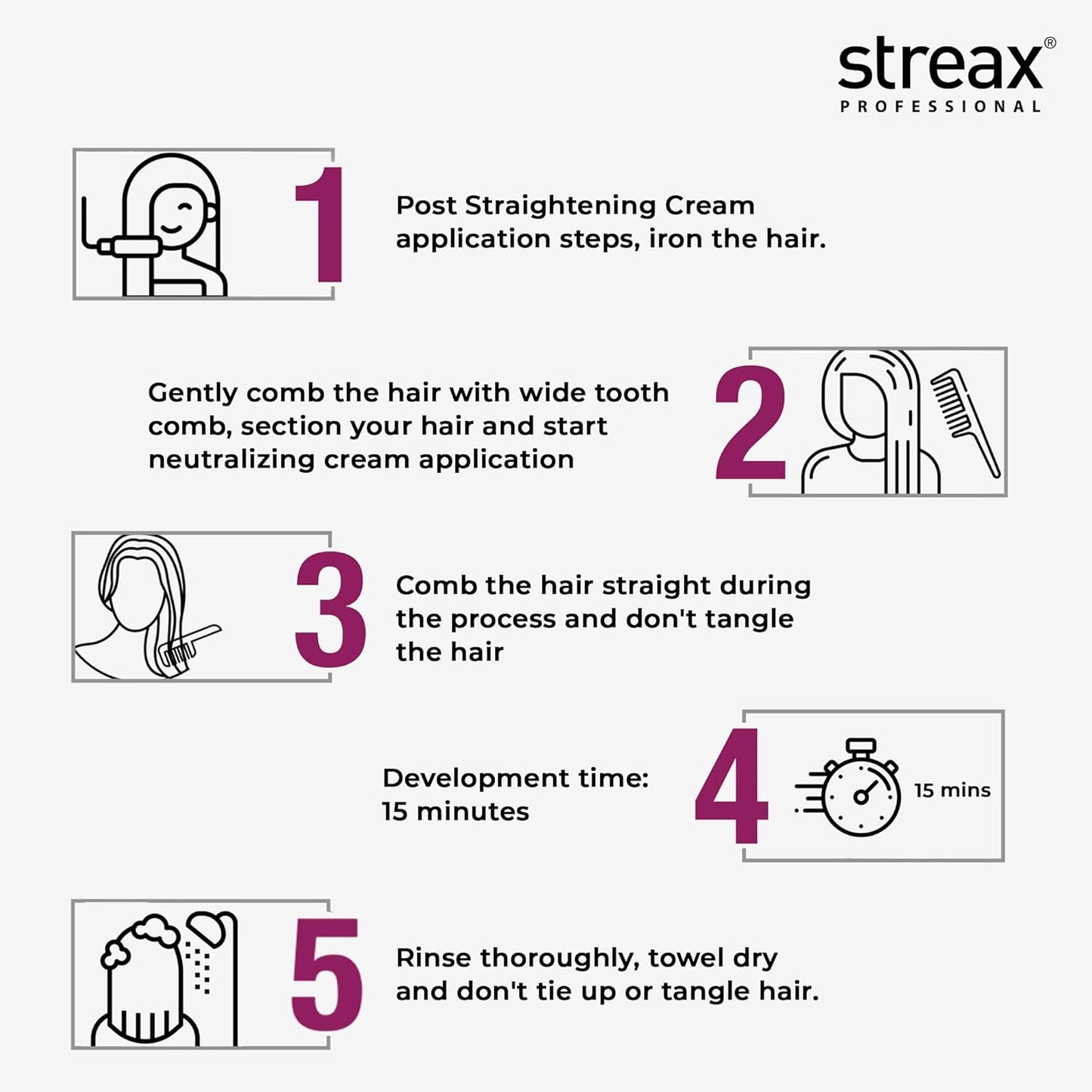 streax®
PROFESSIONAL

1

Post Straightening Cream application steps, iron the hair.

Gently comb the hair with wide tooth comb, section your hair and start neutralizing cream application

2

3

Comb the hair straight during the process and don't tangle the hair

Development time:
15 minutes

4

15 mins

5

Rinse thoroughly, towel dry and don't tie up or tangle hair.