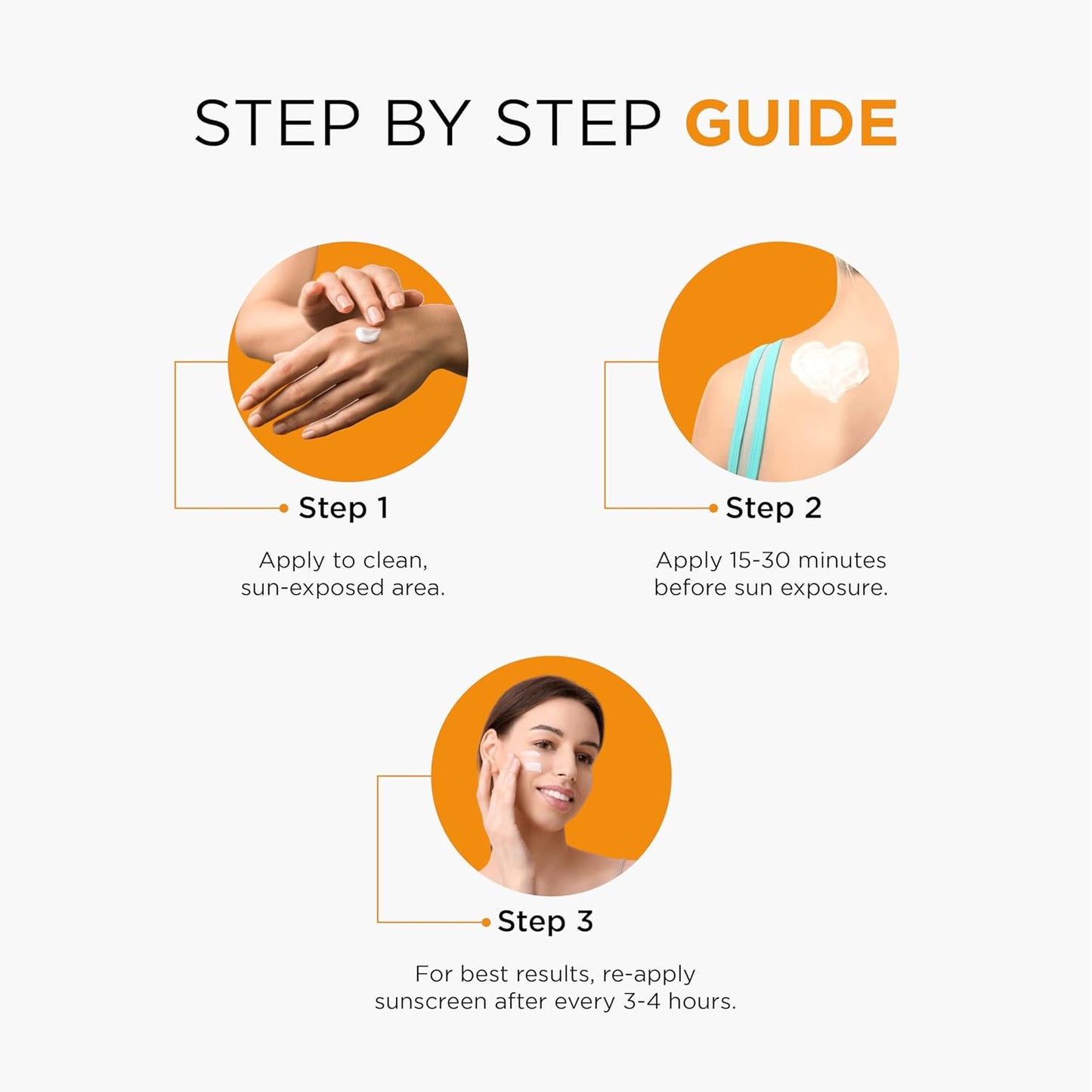 STEP BY STEP GUIDE

Step 1

Apply to clean, sun-exposed area.

Step 2

Apply 15-30 minutes before sun exposure.

Step 3

For best results, re-apply sunscreen after every 3-4 hours.