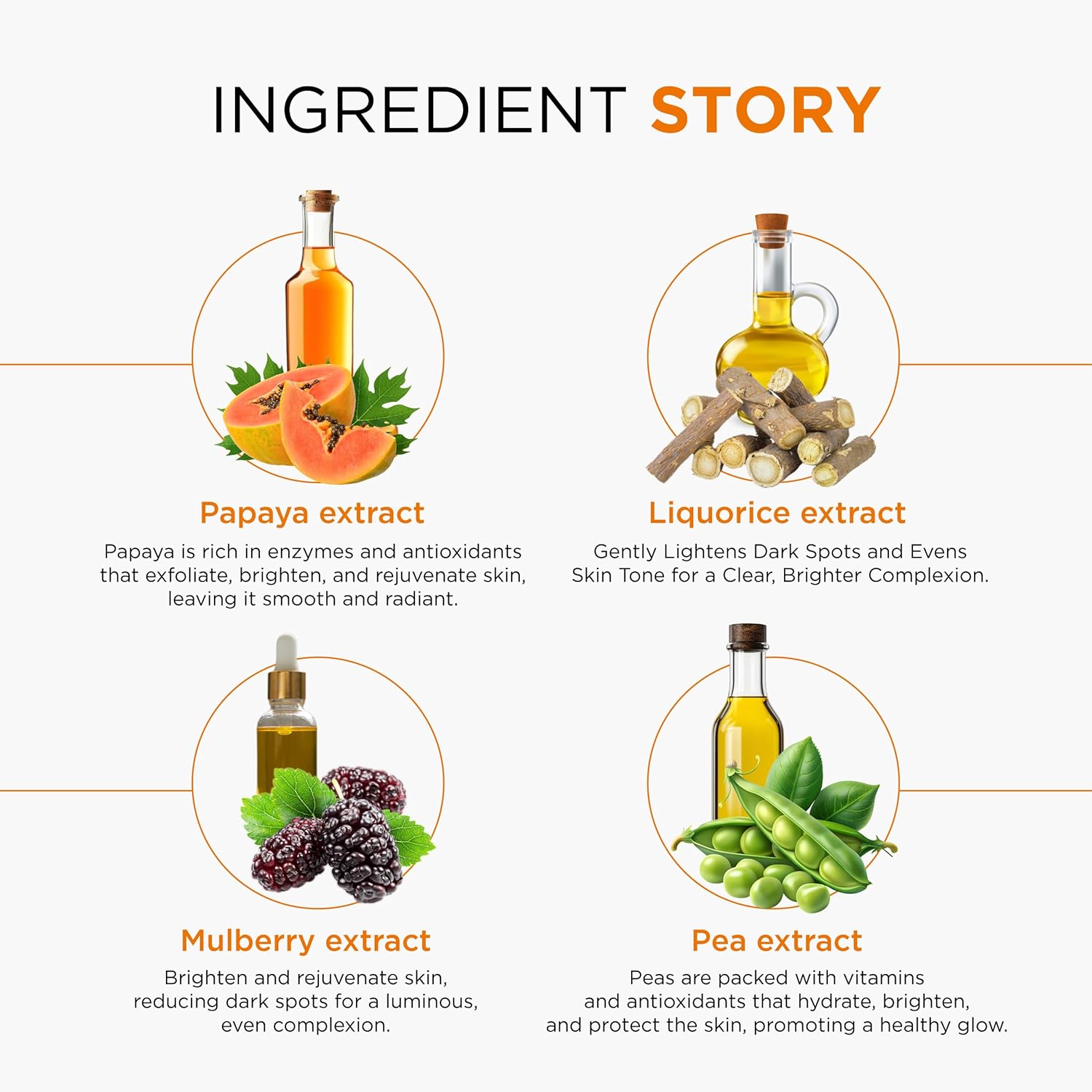 INGREDIENT STORY

Papaya extract

Papaya is rich in enzymes and antioxidants that exfoliate, brighten, and rejuvenate skin, leaving it smooth and radiant.

Liquorice extract

Gently Lightens Dark Spots and Evens Skin Tone for a Clear, Brighter Complexion.

Mulberry extract

Brighten and rejuvenate skin, reducing dark spots for a luminous, even complexion.

Pea extract

Peas are packed with vitamins and antioxidants that hydrate, brighten, and protect the skin, promoting a healthy glow.