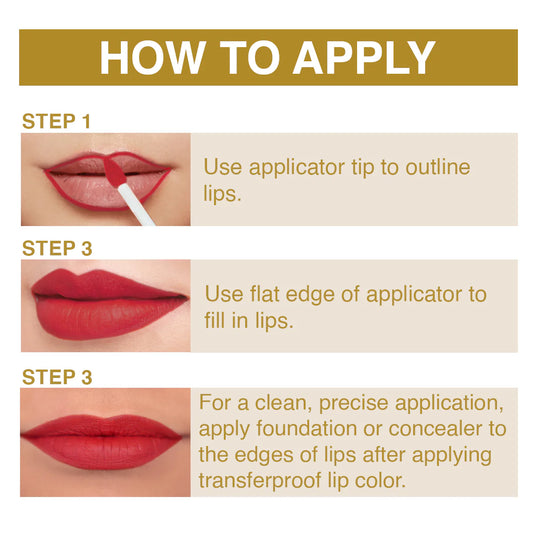 HOW TO APPLY

STEP 1

Use applicator tip to outline lips.

STEP 3

Use flat edge of applicator to fill in lips.

STEP 3

For a clean, precise application, apply foundation or concealer to the edges of lips after applying transferproof lip color.