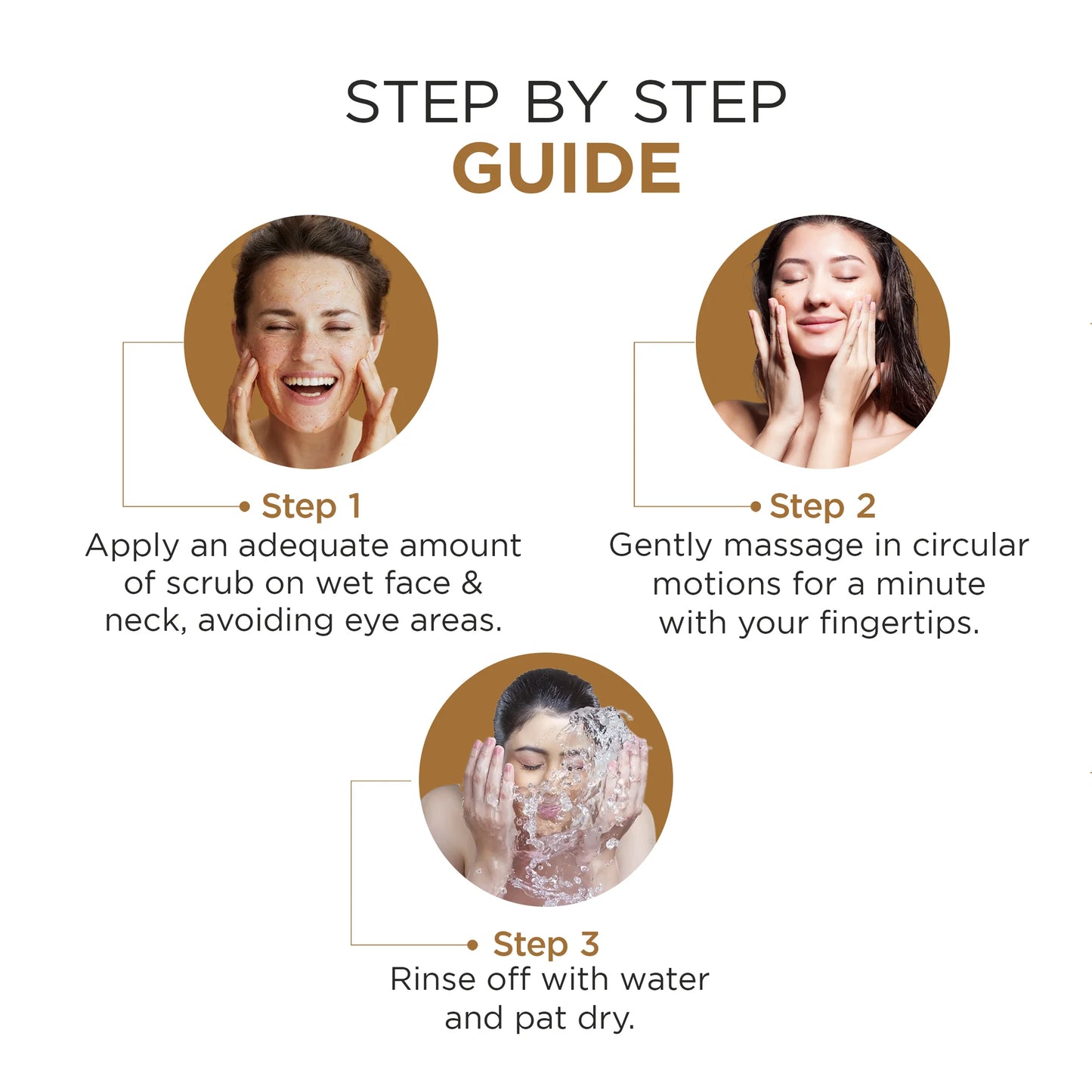 STEP BY STEP
GUIDE

Step 1
Apply an adequate amount of scrub on wet face & neck, avoiding eye areas.

Step 2
Gently massage in circular motions for a minute with your fingertips.

Step 3
Rinse off with water and pat dry.