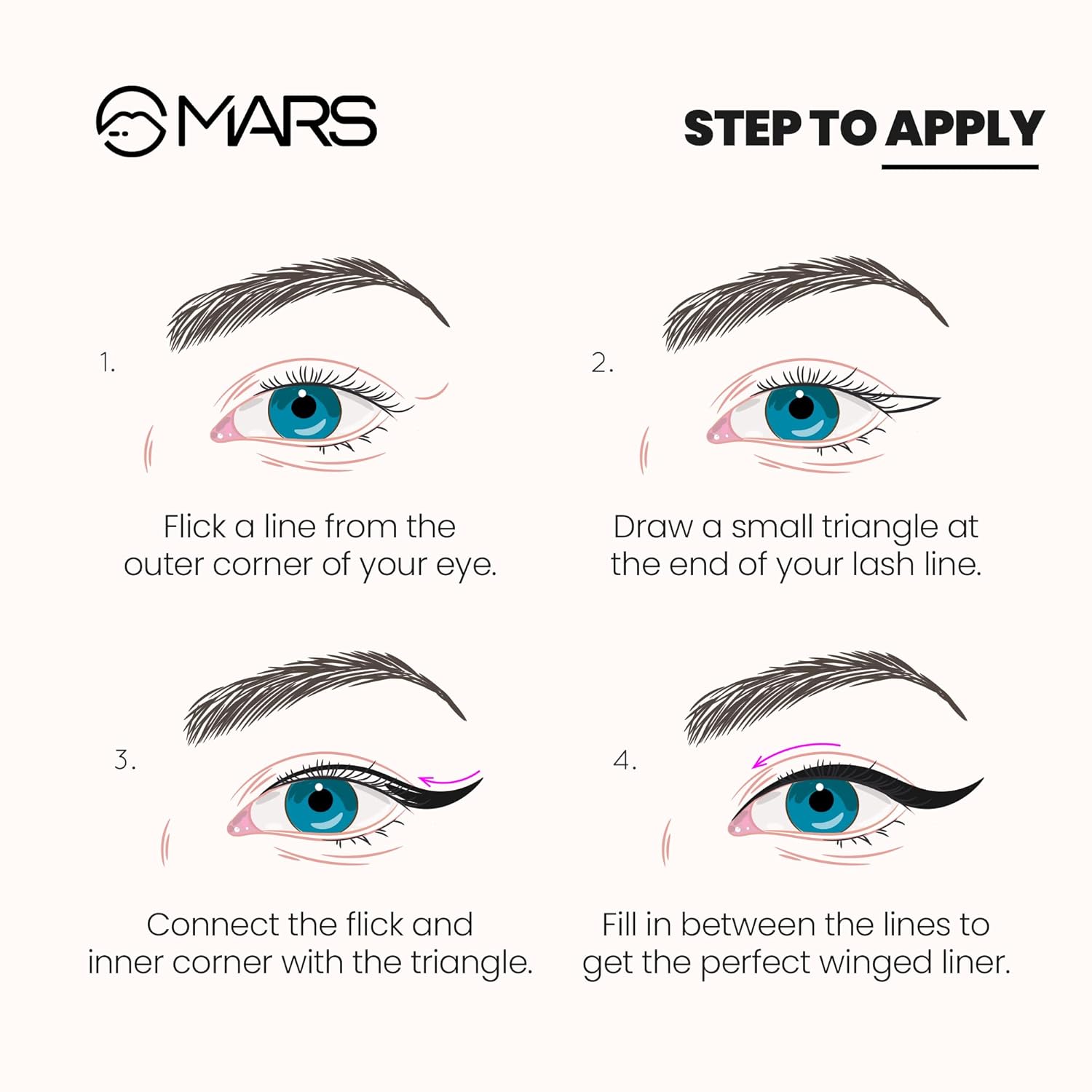 MARS

STEP TO APPLY

1.

Flick a line from the outer corner of your eye.

2.

Draw a small triangle at the end of your lash line.

3.

Connect the flick and inner corner with the triangle.

4.

Fill in between the lines to get the perfect winged liner.