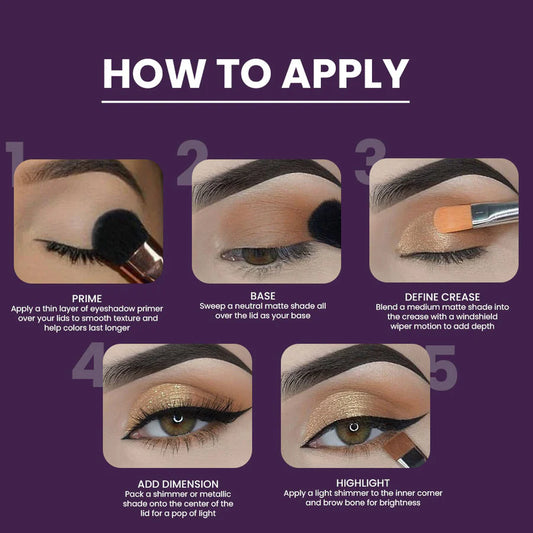 HOW TO APPLY

1

PRIME
Apply a thin layer of eyeshadow primer over your lids to smooth texture and help colors last longer

2

BASE
Sweep a neutral matte shade all over the lid as your base

3

DEFINE CREASE
Blend a medium matte shade into the crease with a windshield wiper motion to add depth

4

ADD DIMENSION
Pack a shimmer or metallic shade onto the center of the lid for a pop of light

5

HIGHLIGHT
Apply a light shimmer to the inner corner and brow bone for brightness