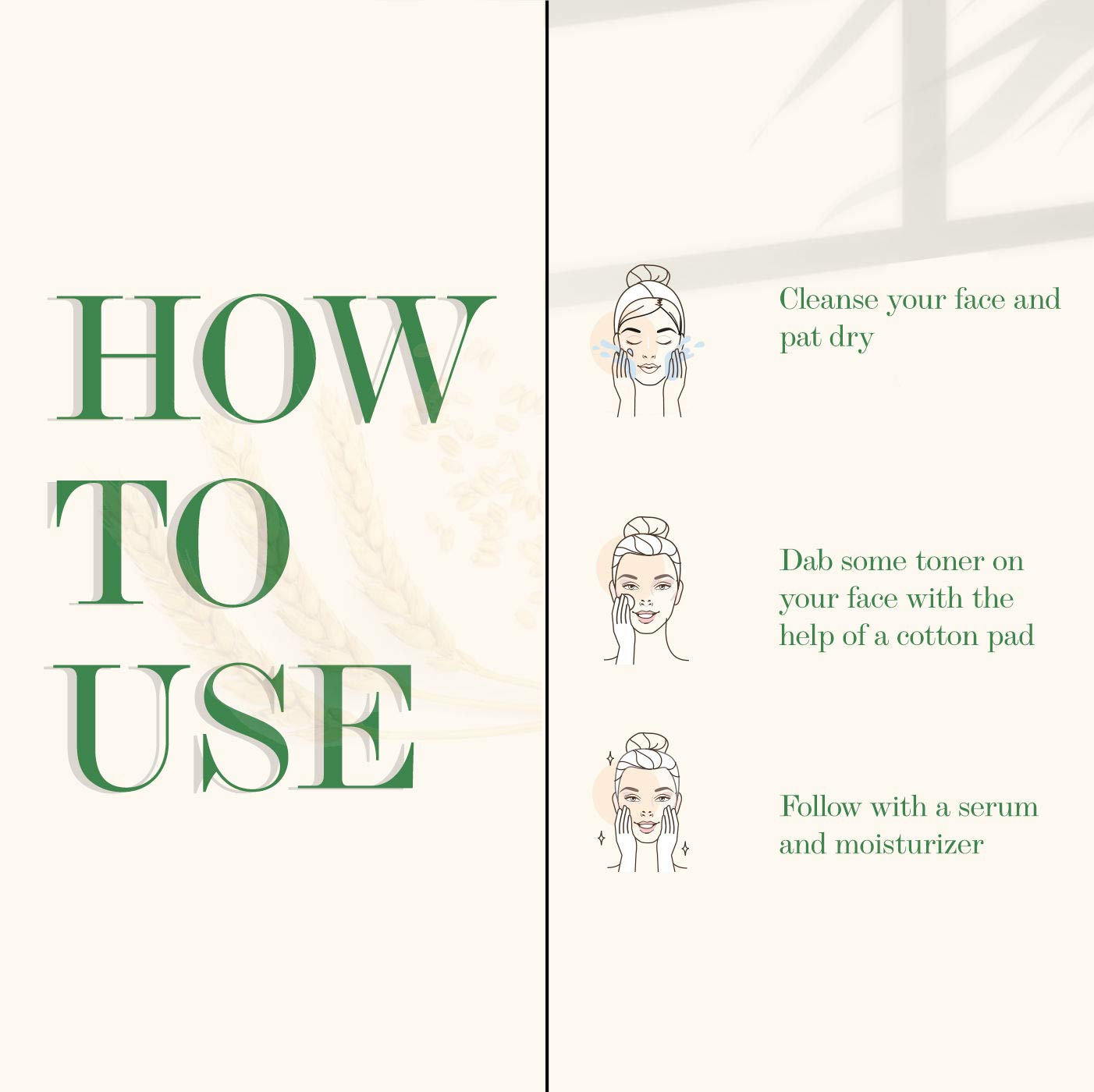 HOW TO USE

Cleanse your face and pat dry

Dab some toner on your face with the help of a cotton pad

Follow with a serum and moisturizer